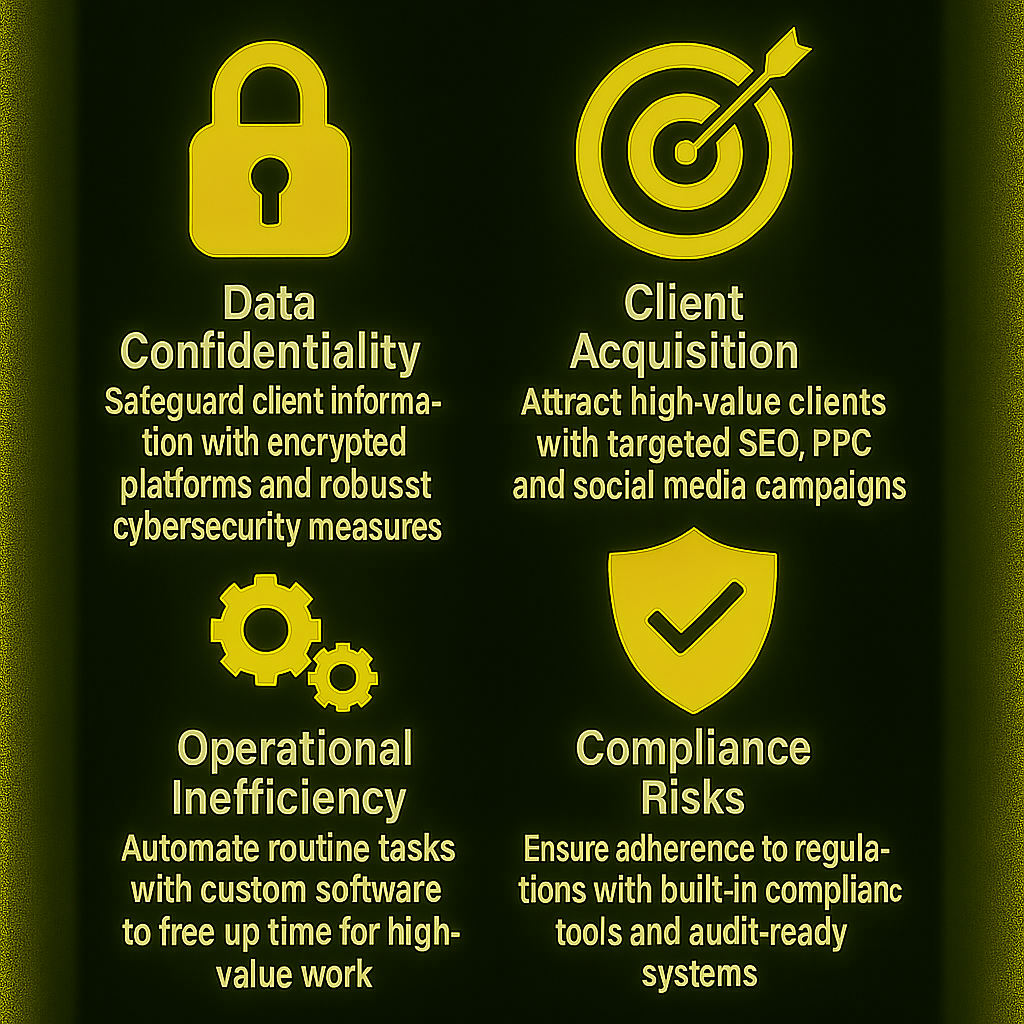 Data Confidentiality
Safeguard client information with encrypted platforms and robusst cybersecurity measures

Client Acquisition
Attract high-value clients with targeted SEO, PPC and social media campaigns

Operational Inefficiency
Automate routine tasks with custom software to free up time for high-value work

Compliance Risks
Ensure adherence to regulations with built-in complianc tools and audit-ready systems